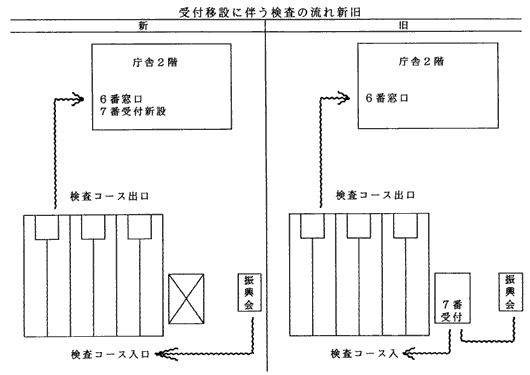 受付移設に伴う検査の流れ新旧

新

庁舎２階

６番窓口
７番受付新設

検査コース出口

振興会

検査コース入口

旧

庁舎２階

６番窓口

検査コース出口

７番受付

振興会

検査コース入